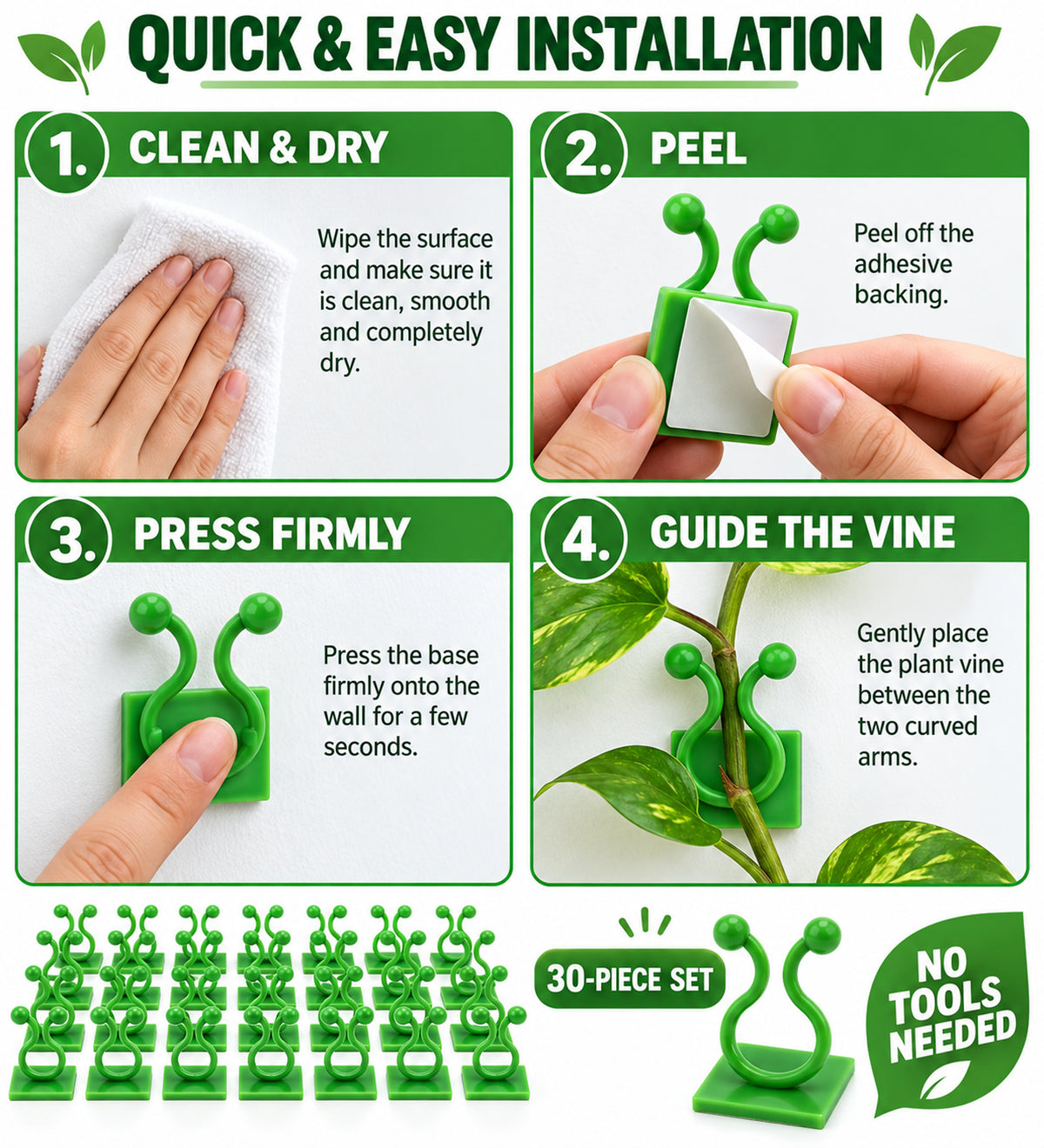 QUICK & EASY INSTALLATION

1. CLEAN & DRY

Wipe the surface and make sure it is clean, smooth and completely dry.

2. PEEL

Peel off the adhesive backing.

3. PRESS FIRMLY

Press the base firmly onto the wall for a few seconds.

4. GUIDE THE VINE

Gently place the plant vine between the two curved arms.

30-PIECE SET

NO TOOLS NEEDED